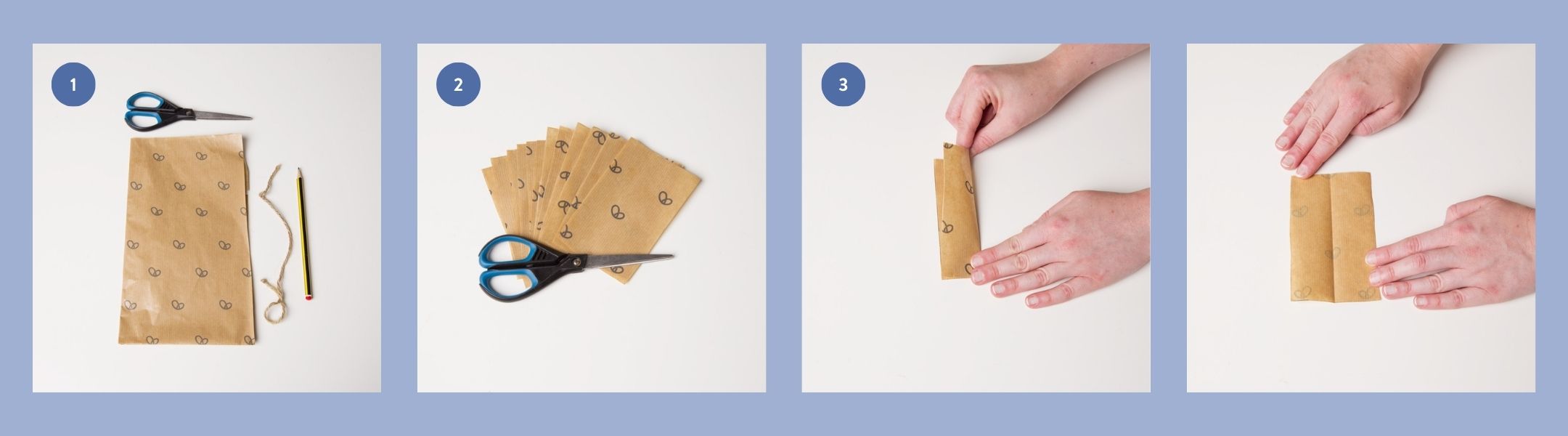 1

2

3